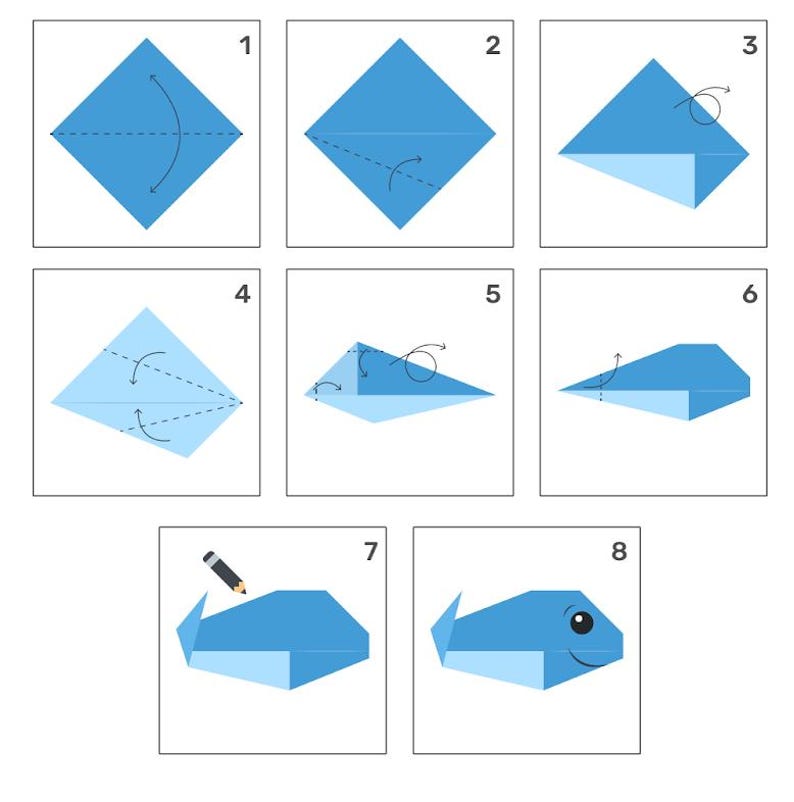 1

2

3

4

5

6

7

8