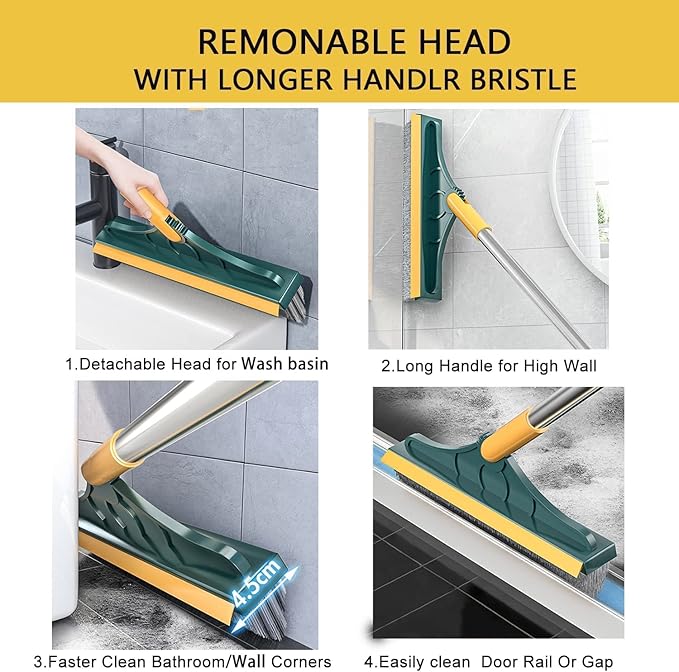 REMONABLE HEAD
WITH LONGER HANDLR BRISTLE

1.Detachable Head for Wash basin

2.Long Handle for High Wall

4.5cm

3.Faster Clean Bathroom/Wall Corners

4.Easily clean Door Rail Or Gap